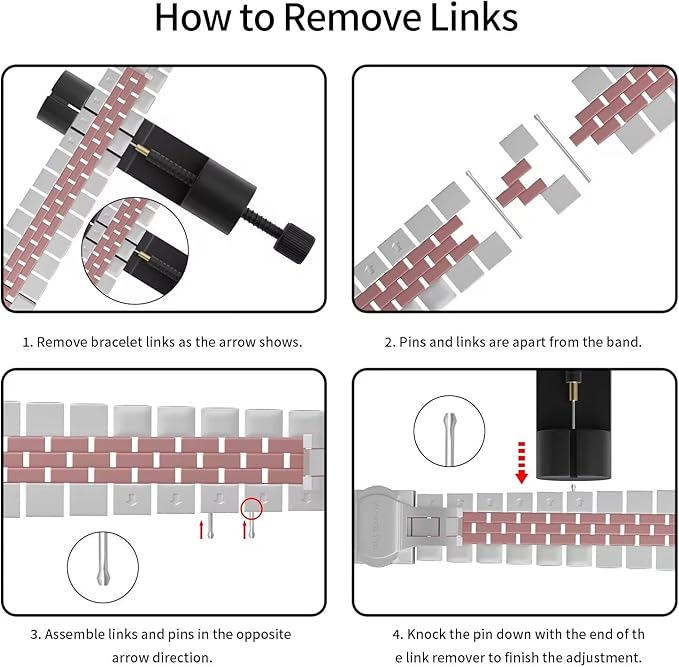 How to Remove Links

1. Remove bracelet links as the arrow shows.

2. Pins and links are apart from the band.

3. Assemble links and pins in the opposite arrow direction.

4. Knock the pin down with the end of th e link remover to finish the adjustment.